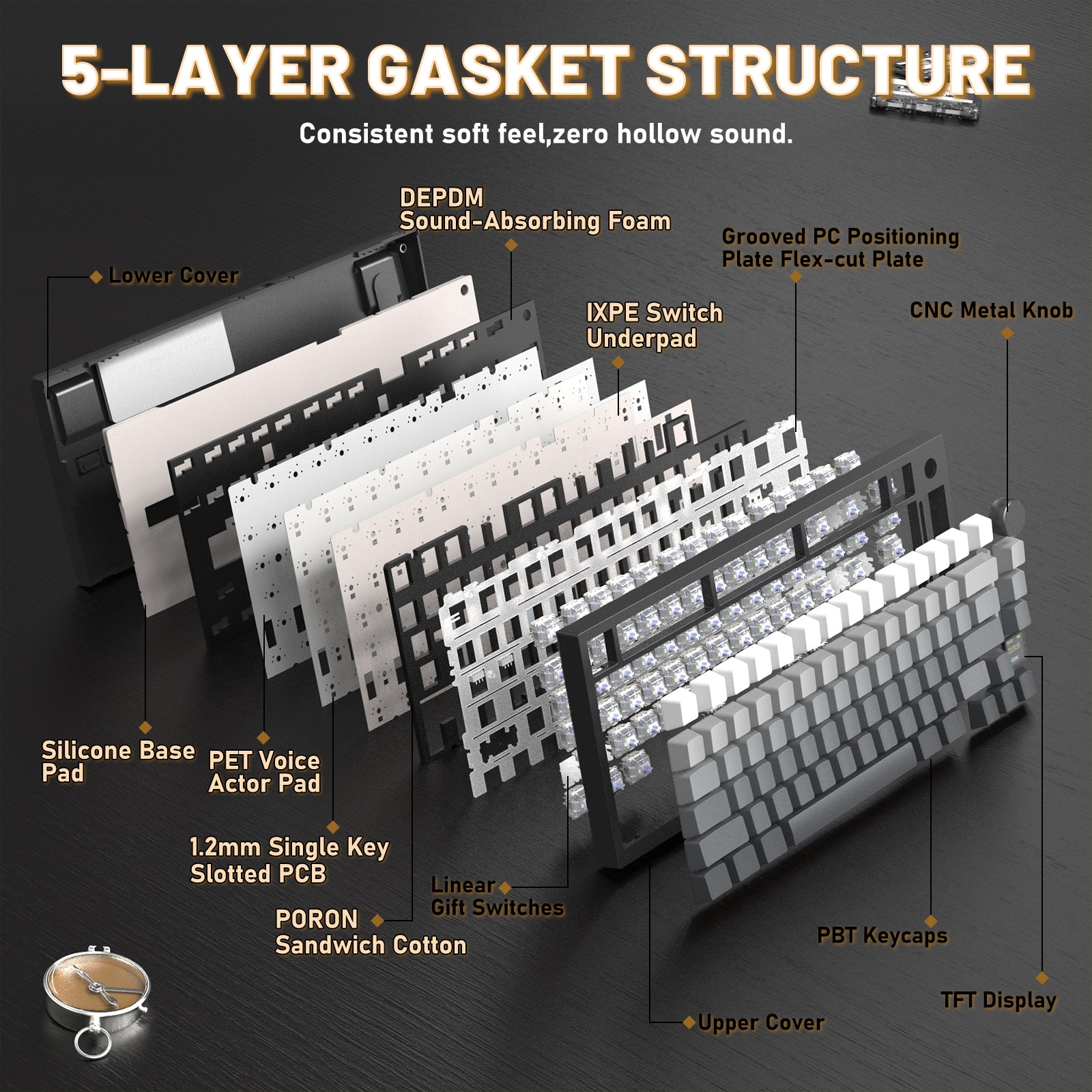 5-LAYER GASKET STRUCTURE

Consistent soft feel,zero hollow sound.

DEPDM
Sound-Absorbing Foam

Grooved PC Positioning
Plate Flex-cut Plate

Lower Cover

IXPE Switch
Underpad

CNC Metal Knob

Silicone Base
Pad

PET Voice
Actor Pad

1.2mm Single Key
Slotted PCB

Linear
Gift Switches

PORON
Sandwich Cotton

PBT Keycaps

TFT Display

Upper Cover